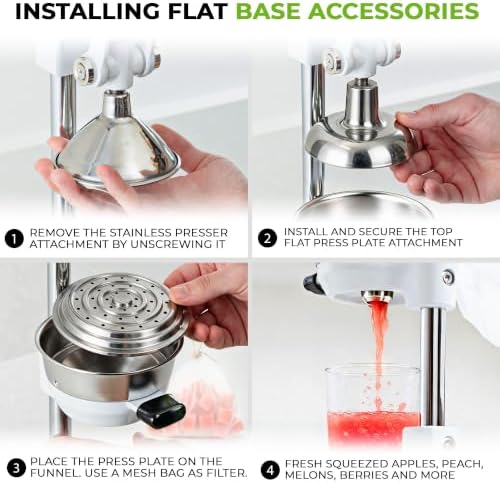 INSTALLING FLAT BASE ACCESSORIES

1 REMOVE THE STAINLESS PRESSER ATTACHMENT BY UNSCREWING IT

2 INSTALL AND SECURE THE TOP FLAT PRESS PLATE ATTACHMENT

3 PLACE THE PRESS PLATE ON THE FUNNEL. USE A MESH BAG AS FILTER.

4 FRESH SQUEEZED APPLES, PEACH, MELONS, BERRIES AND MORE