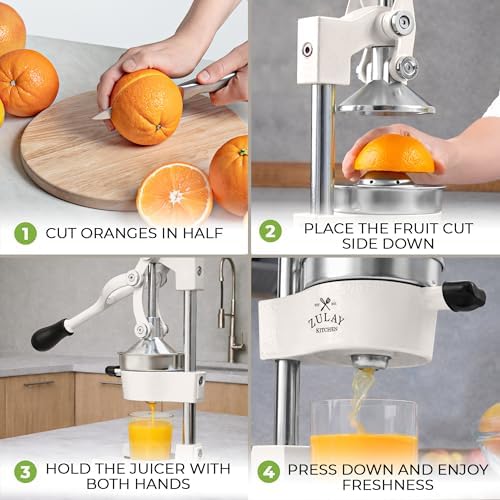 1 CUT ORANGES IN HALF

2 PLACE THE FRUIT CUT SIDE DOWN

3 HOLD THE JUICER WITH BOTH HANDS

ZULAY KITCHEN

4 PRESS DOWN AND ENJOY FRESHNESS