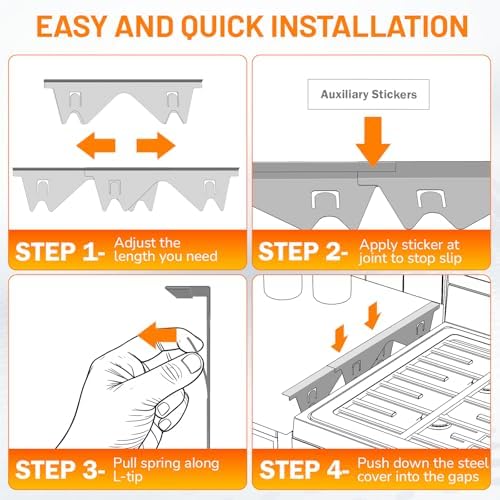 EASY AND QUICK INSTALLATION

STEP 1- Adjust the length you need

Auxiliary Stickers

STEP 2- Apply sticker at joint to stop slip

STEP 3- Pull spring along L-tip

STEP 4- Push down the steel cover into the gaps