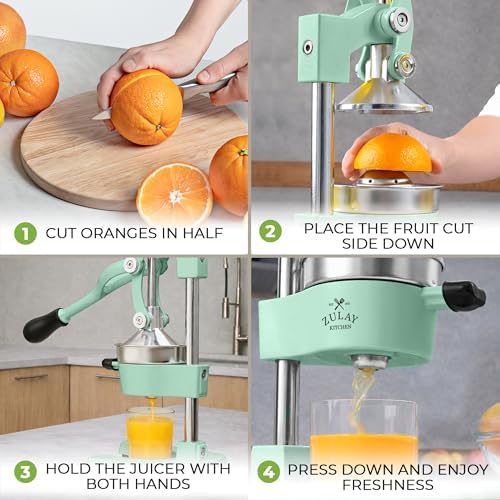 1 CUT ORANGES IN HALF

2 PLACE THE FRUIT CUT SIDE DOWN

3 HOLD THE JUICER WITH BOTH HANDS

ZULAY KITCHEN

4 PRESS DOWN AND ENJOY FRESHNESS