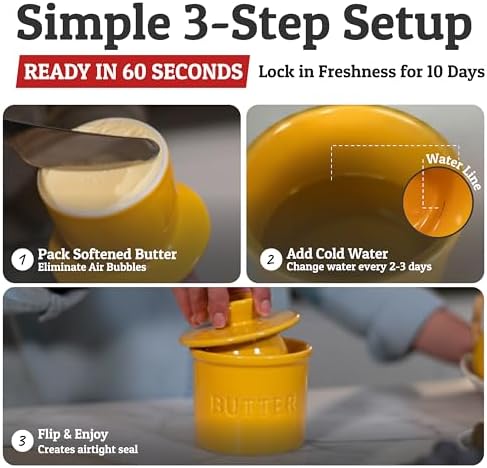 Simple 3-Step Setup

READY IN 60 SECONDS Lock in Freshness for 10 Days

1 Pack Softened Butter
Eliminate Air Bubbles

Water Line

2 Add Cold Water
Change water every 2-3 days

BUTTER

3 Flip & Enjoy
Creates airtight seal