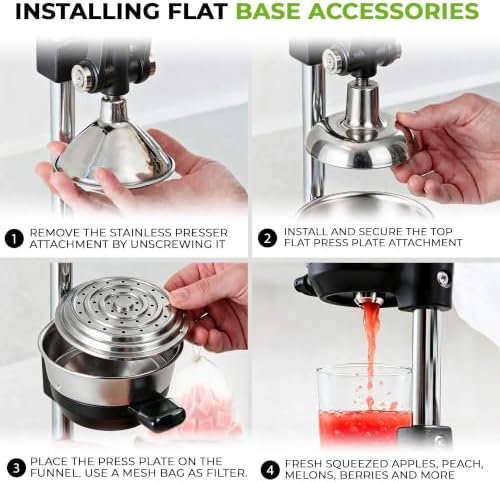 INSTALLING FLAT BASE ACCESSORIES

1 REMOVE THE STAINLESS PRESSER ATTACHMENT BY UNSCREWING IT

2 INSTALL AND SECURE THE TOP FLAT PRESS PLATE ATTACHMENT

3 PLACE THE PRESS PLATE ON THE FUNNEL. USE A MESH BAG AS FILTER.

4 FRESH SQUEEZED APPLES, PEACH, MELONS, BERRIES AND MORE